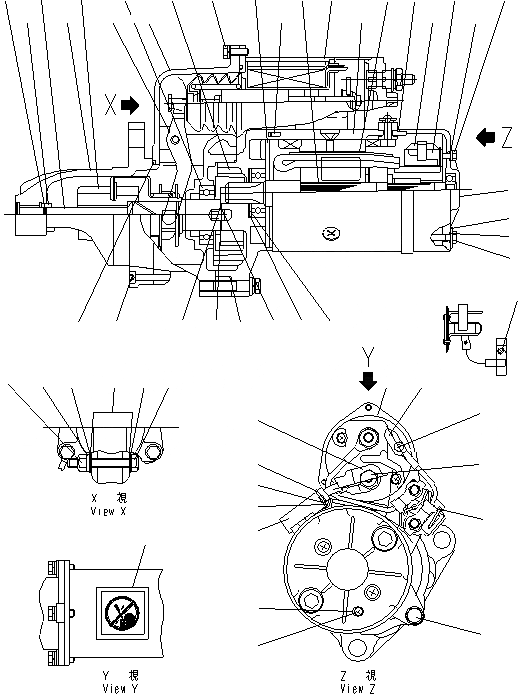 X
Z
Y
X 視
View X
Y 視
View Y
Z 視
View Z