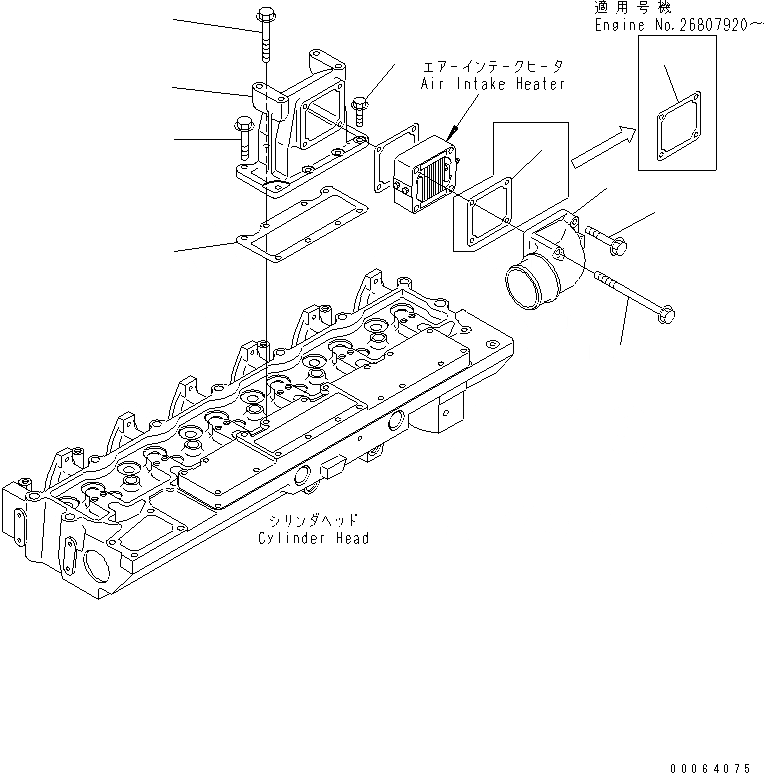 適用号機
Engine No.26807920～

エアーインテークヒータ
Air Intake Heater

シリンダヘッド
Cylinder Head

00064075