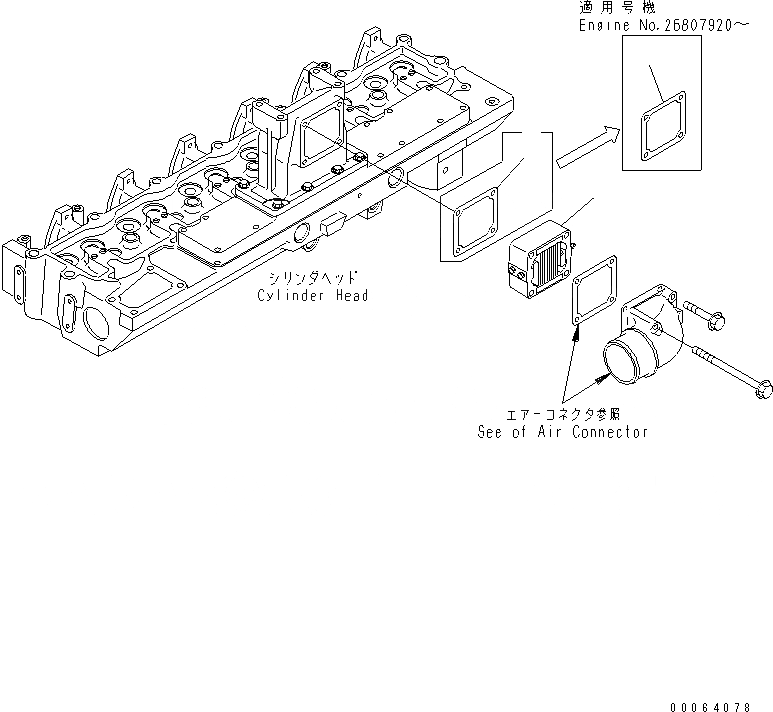 適用号機
Engine No.26807920～

シリンダヘッド
Cylinder Head

エアーコネクタ参照
See of Air Connector

00064078