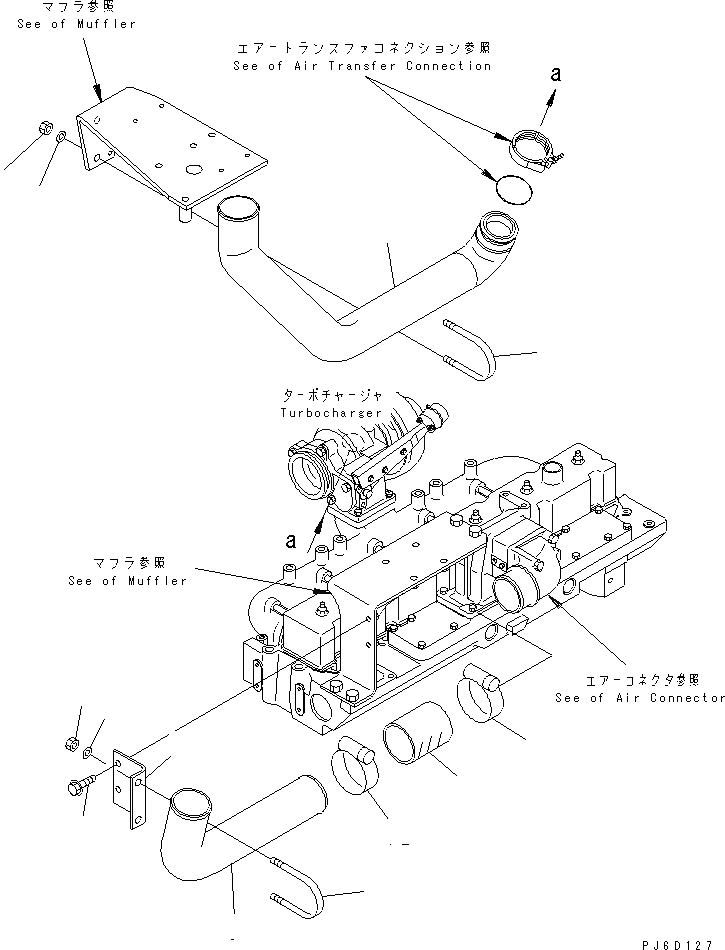 マフラ参照
See of Muffler

エアートランスファコネクション参照
See of Air Transfer Connection

a

ターボチャージャ
Turbocharger

a

マフラ参照
See of Muffler

エアーコネクタ参照
See of Air Connector

PJ6D127