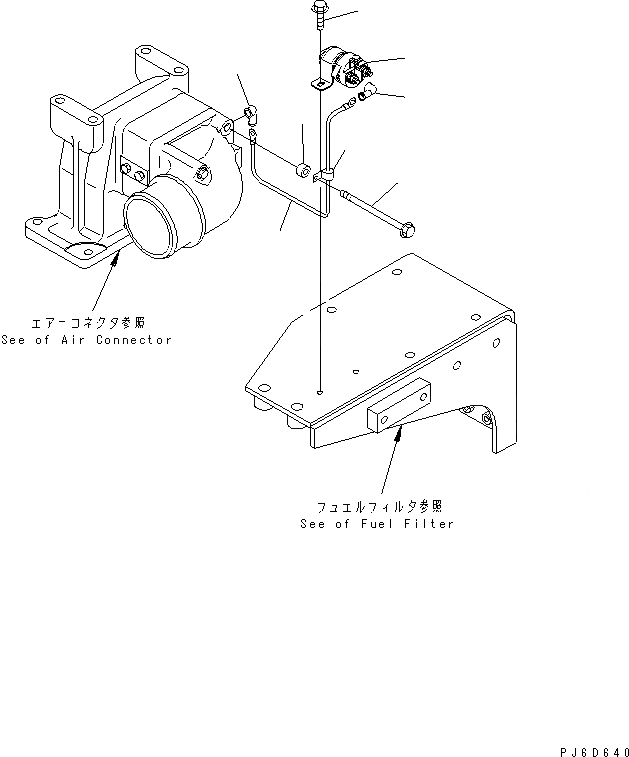 エアーコネクタ参照
See of Air Connector

フュエルフィルタ参照
See of Fuel Filter

PJ6D640