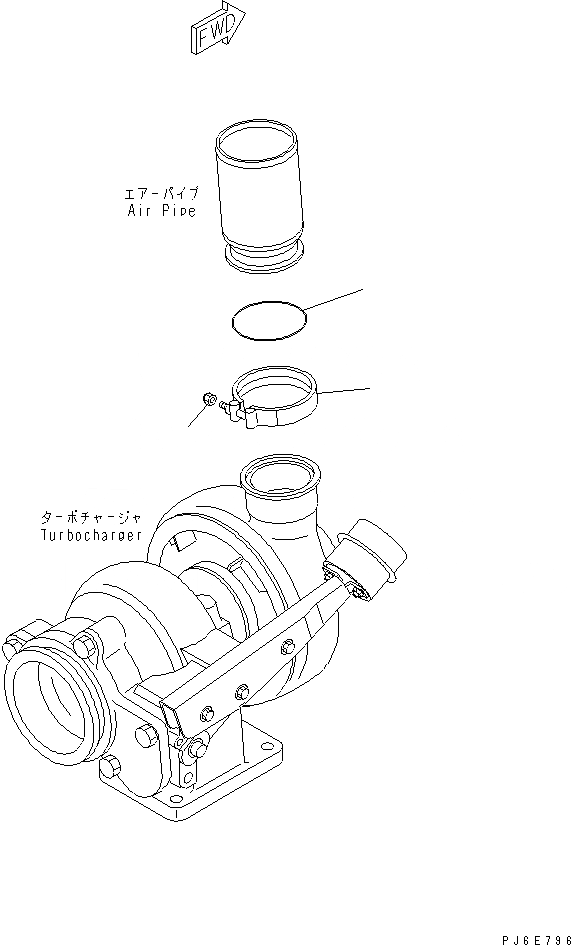 FWD

エアーパイプ
Air Pipe

ターボチャージャ
Turbocharger

PJ6E796