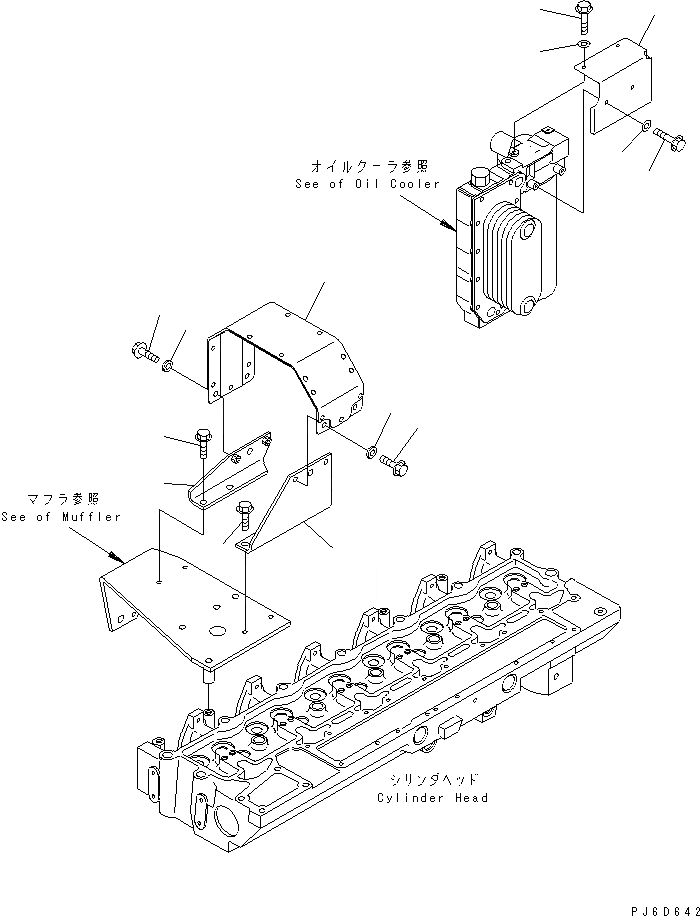 オイルクーラ参照
See of Oil Cooler

マフラ参照
See of Muffler

シリンダヘッド
Cylinder Head

PJ6D642