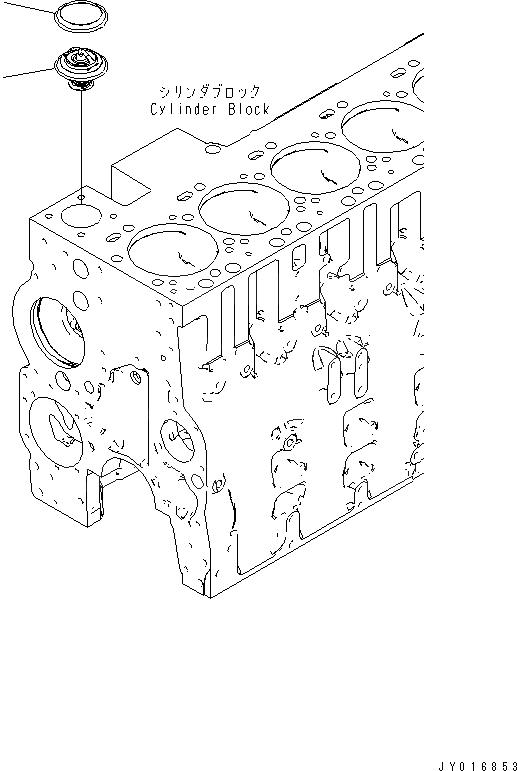 シリンダブロック
Cylinder Block

JY016853