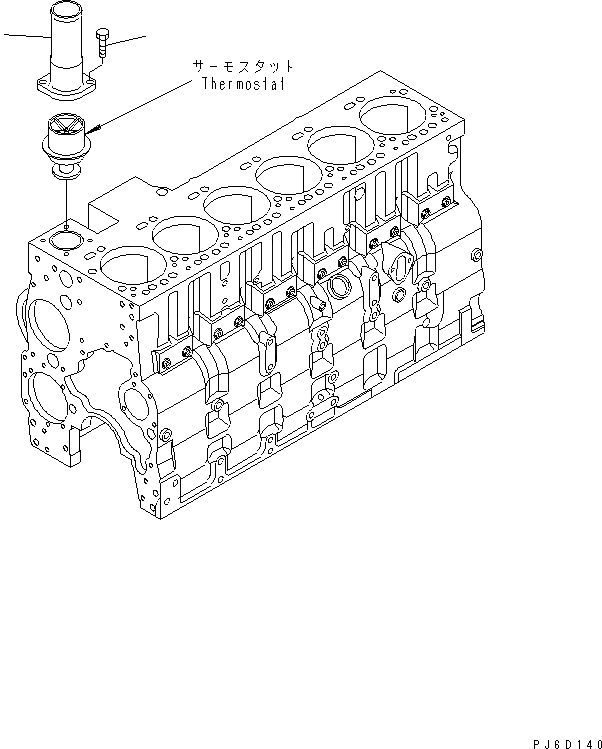 サーモスタット
Thermostat

PJ6D140