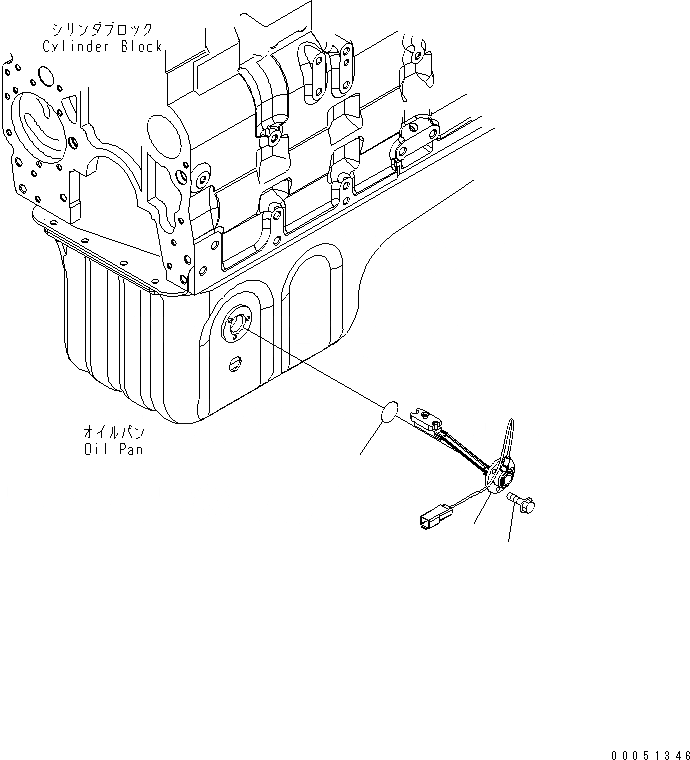 シリンダブロック
Cylinder Block

オイルパン
Oil Pan

00051346