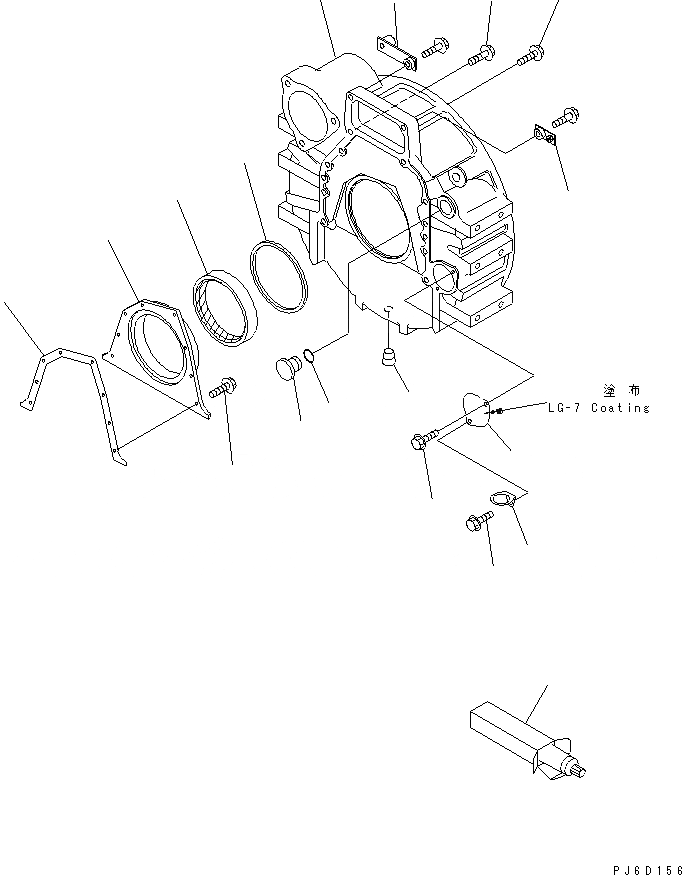 塗 布
LG-7 Coating

PJ6D156