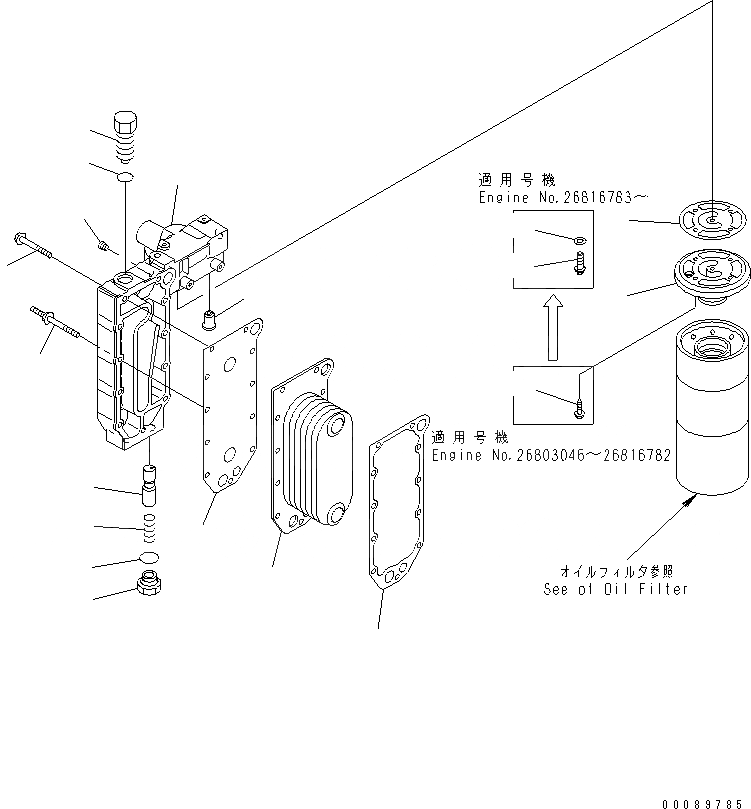 適用号機
Engine No.26816783～

適用号機
Engine No.26803046～26816782

オイルフィルタ参照
See of Oil Filter

00089785