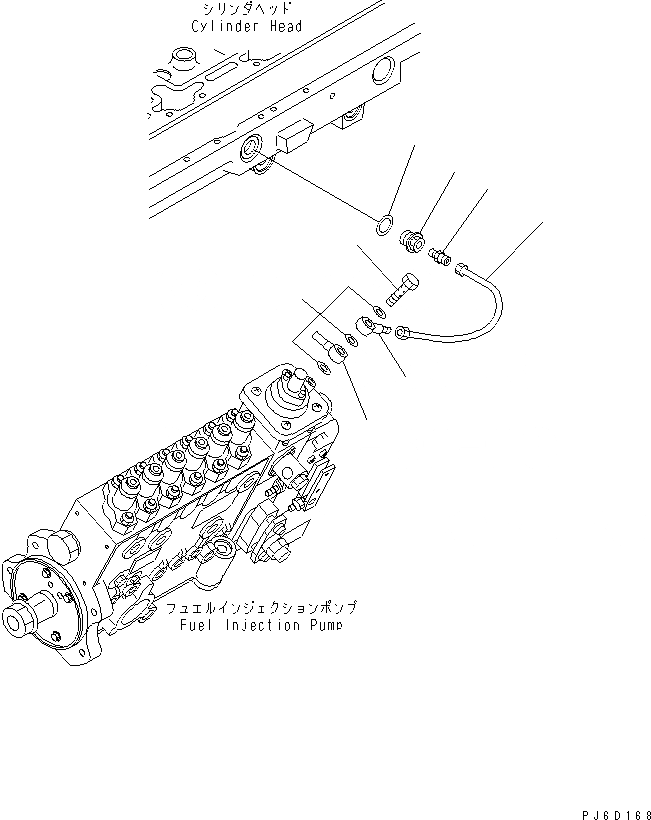 シリンダヘッド
Cylinder Head

フュエルインジェクションポンプ
Fuel Injection Pump

PJ6D168