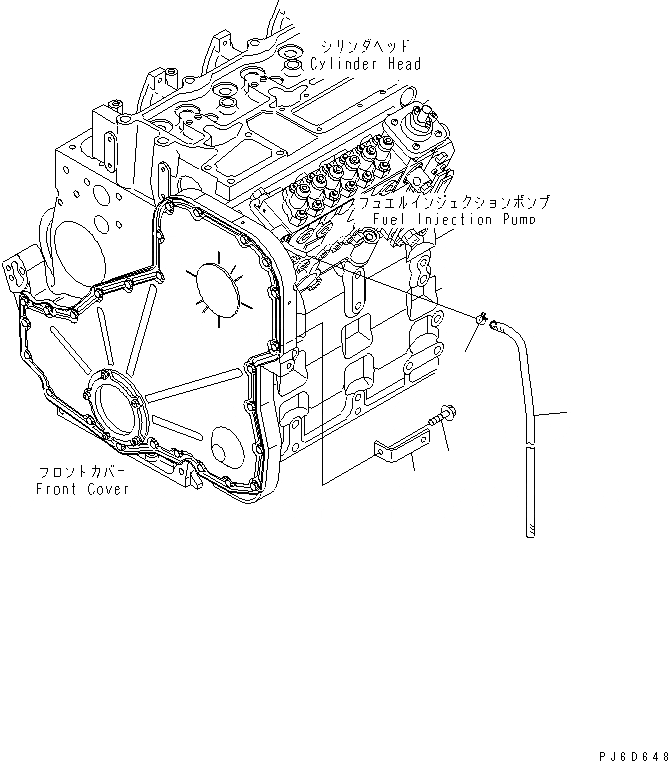 シリンダヘッド
Cylinder Head

フュエルインジェクションポンプ
Fuel Injection Pump

フロントカバー
Front Cover

PJ6D648