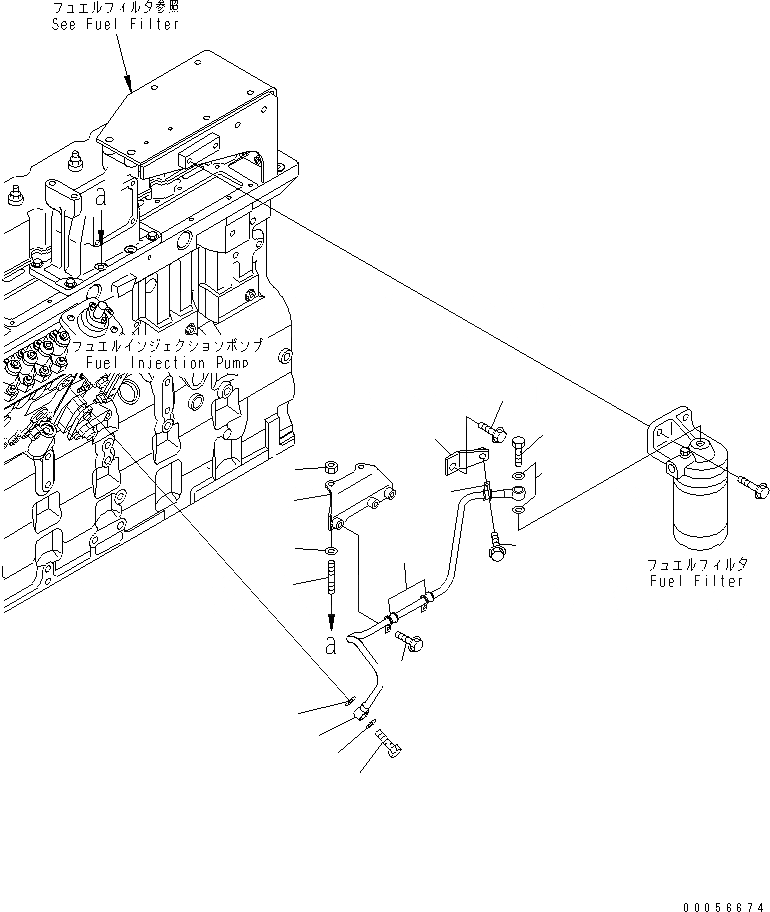 フュエルフィルタ参照
See Fuel Filter

a

フュエルインジェクションポンプ
Fuel Injection Pump

フュエルフィルタ
Fuel Filter

a

00056674