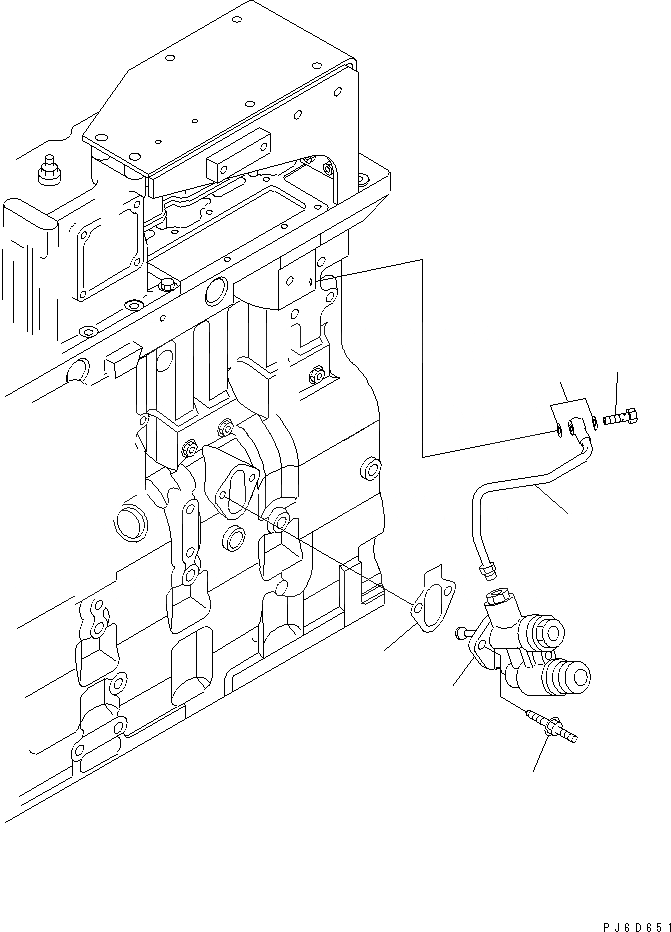 PJ6D651