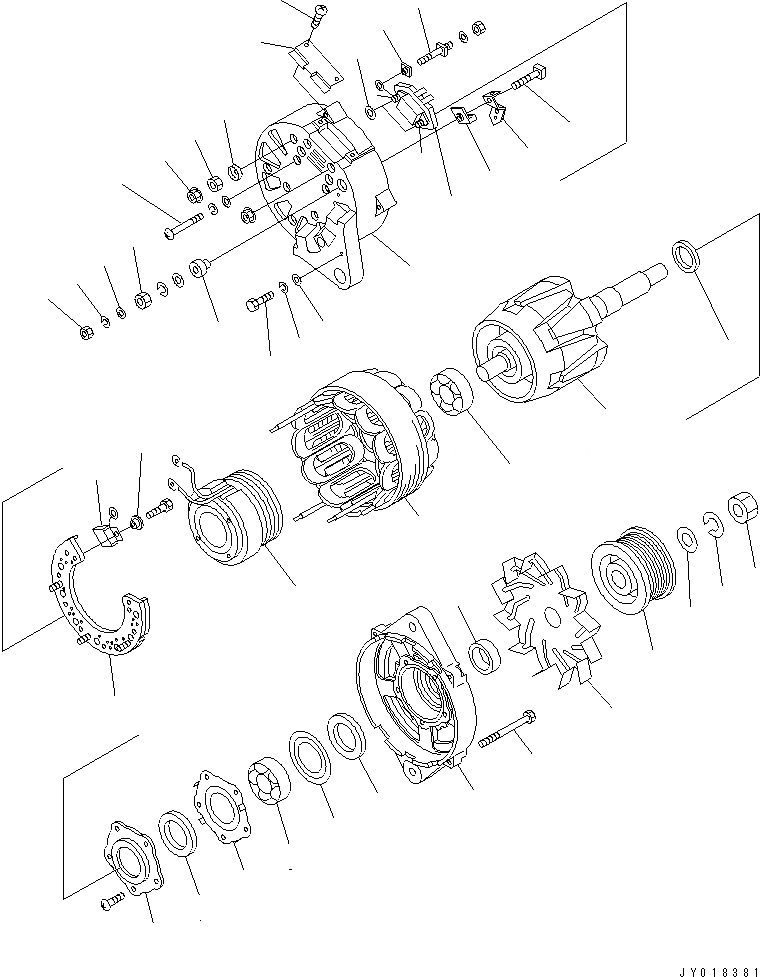 JY018381