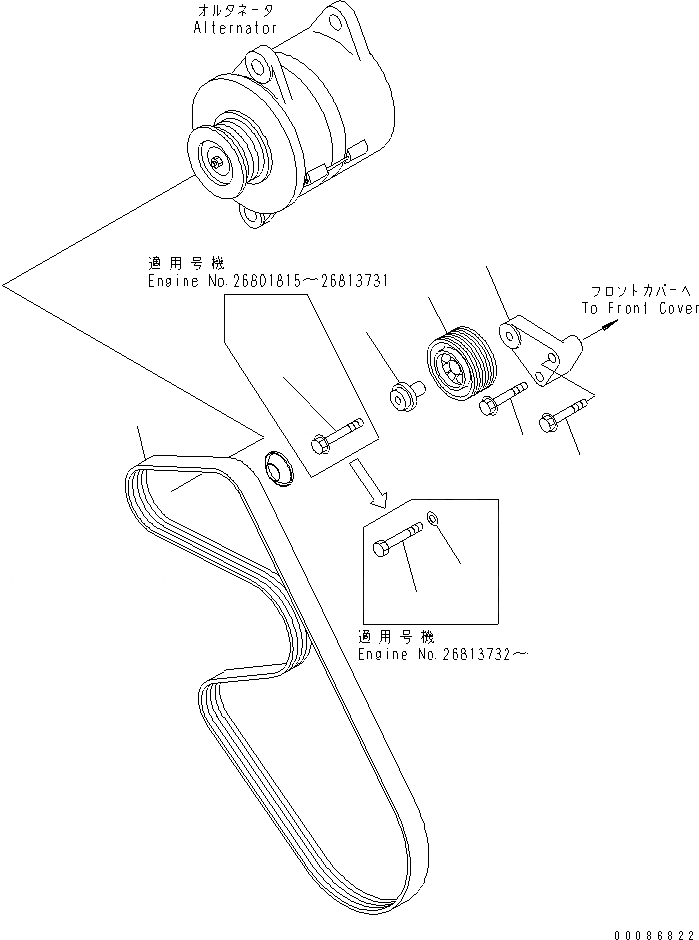 オルタネータ
Alternator

適用号機
Engine No.26801815～26813731

フロントカバーへ
To Front Cover

適用号機
Engine No.26813732～

00086822