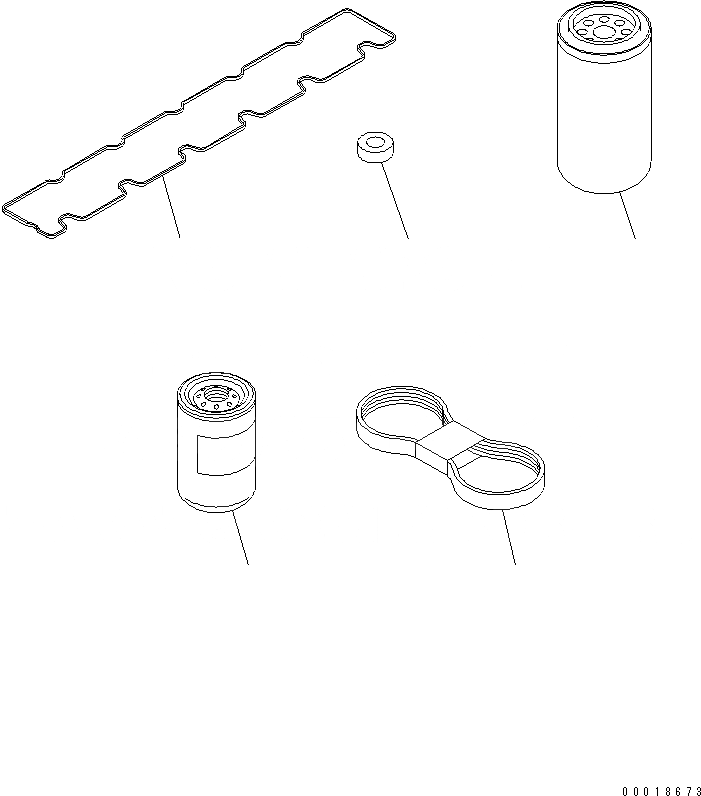 00018673