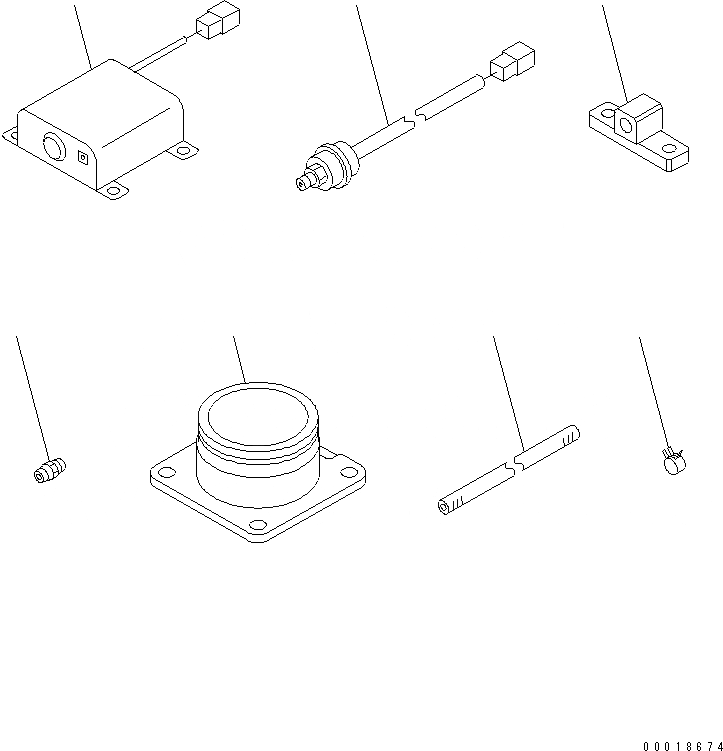 00018674