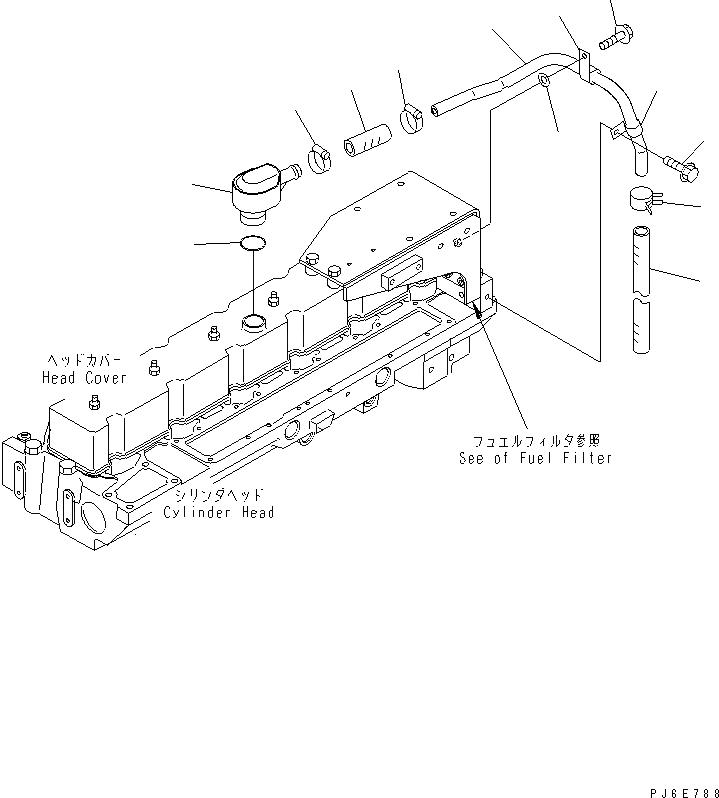 ヘッドカバー
Head Cover

フュエルフィルタ参照
See of Fuel Filter

シリンダヘッド
Cylinder Head

PJ6E788