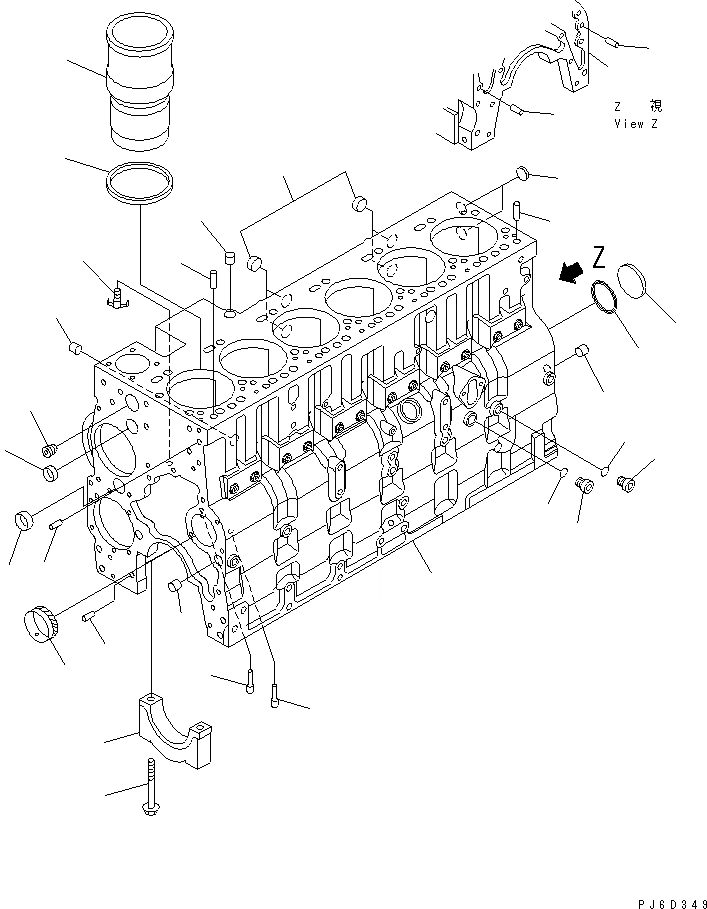 Z 視
View Z

Z

PJ6D349