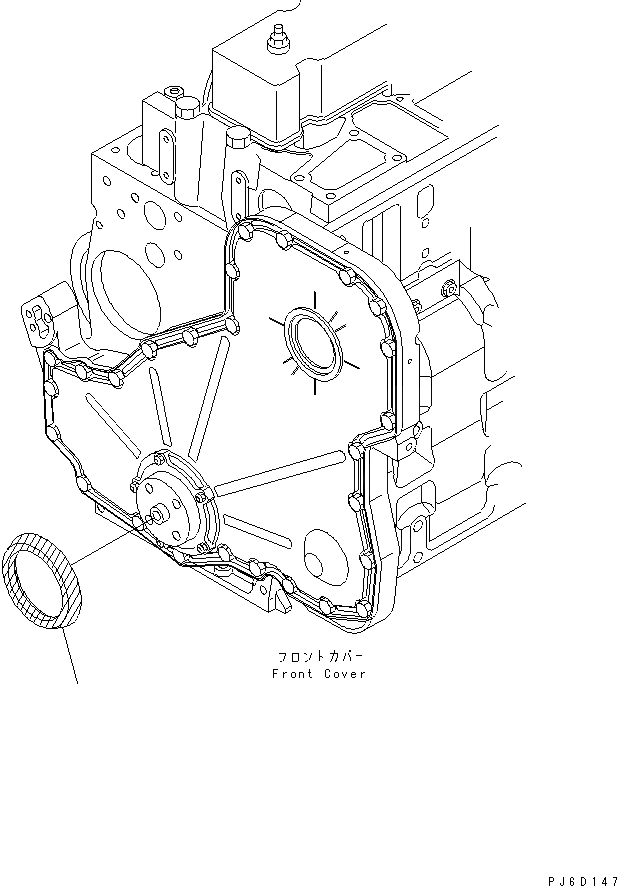 フロントカバー
Front Cover

PJ6D147