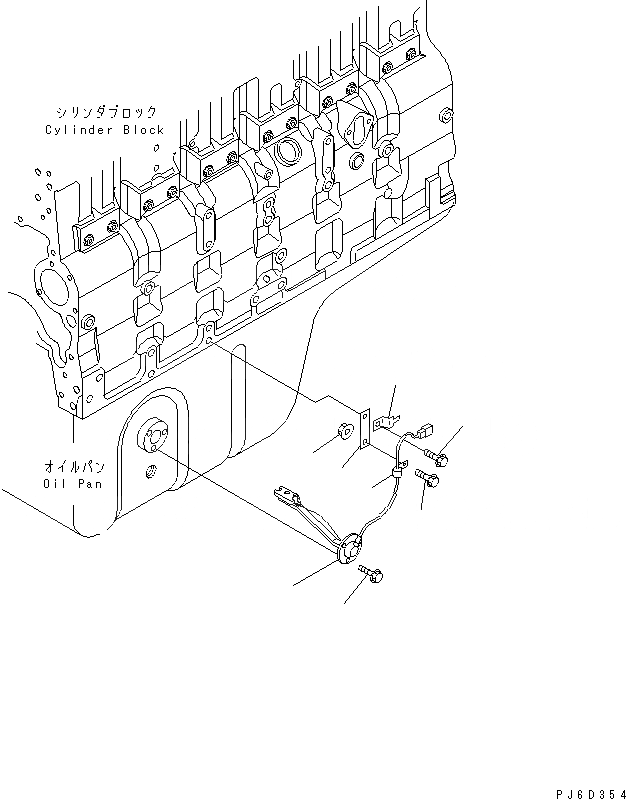 シリンダブロック
Cylinder Block

オイルパン
Oil Pan

PJ6D354