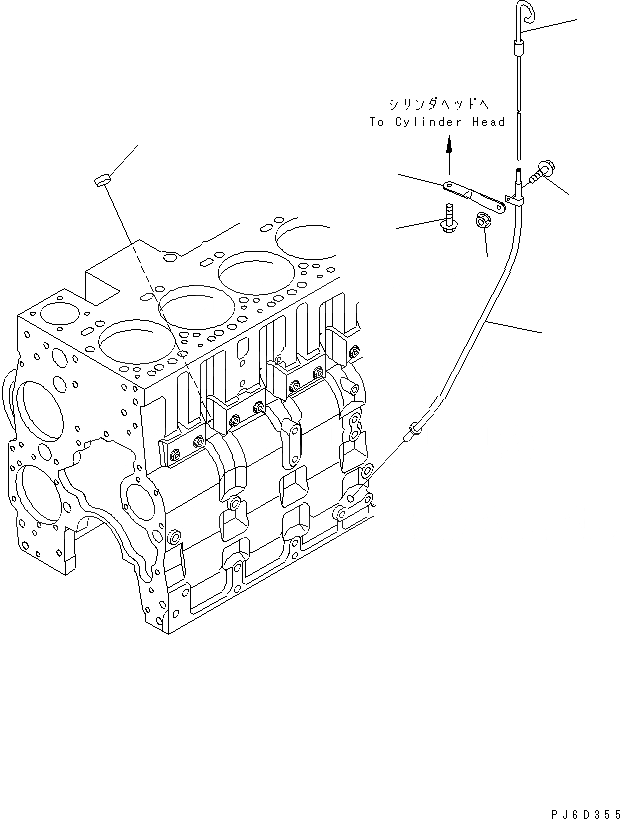 シリンダヘッドへ
To Cylinder Head

PJ6D355