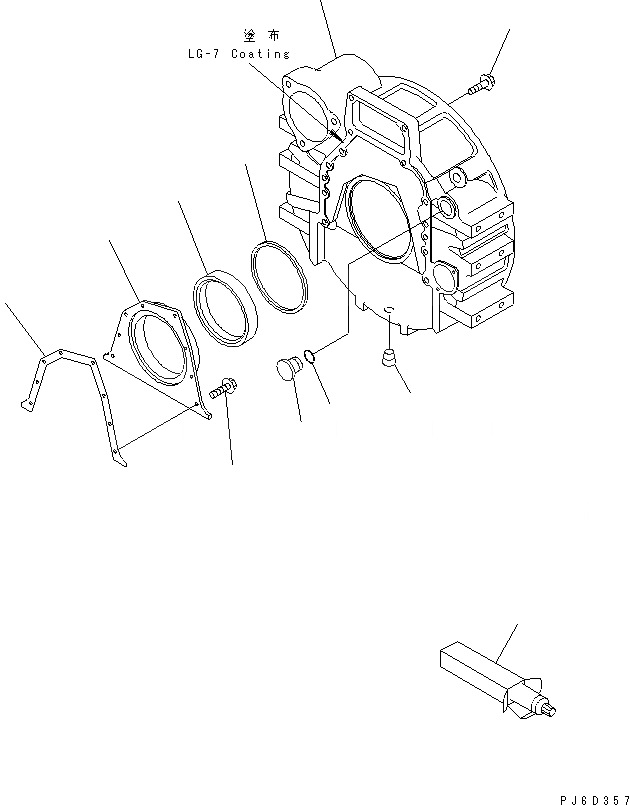 塗布
LG-7 Coating

PJ6D357