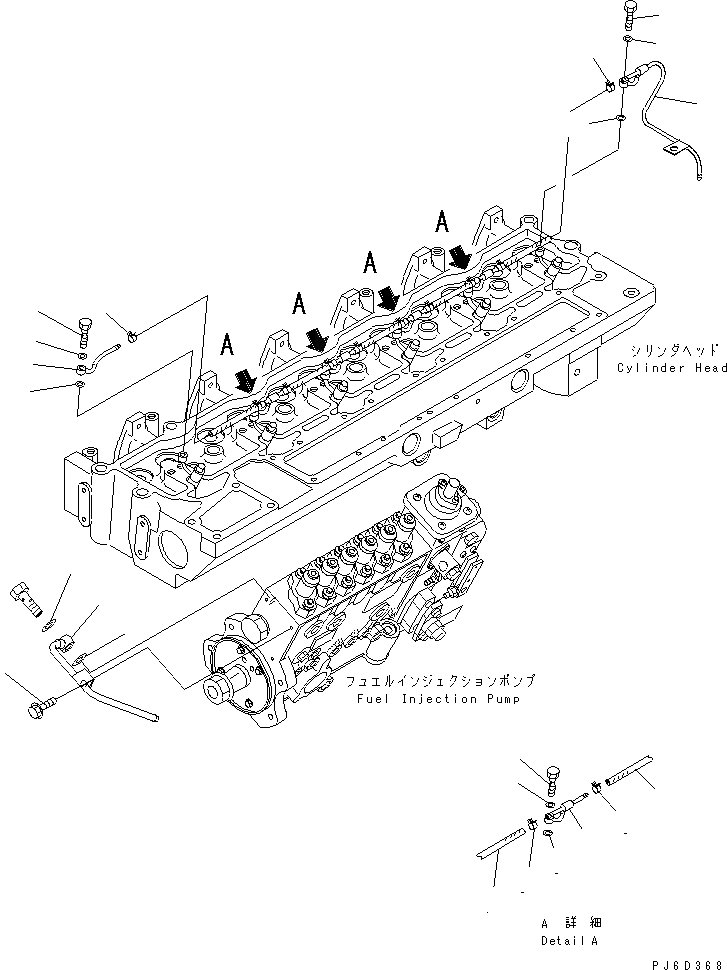 A
A
A
A
シリンダヘッド
Cylinder Head
フュエルインジェクションポンプ
Fuel Injection Pump
A 詳細
Detail A
PJ6D368