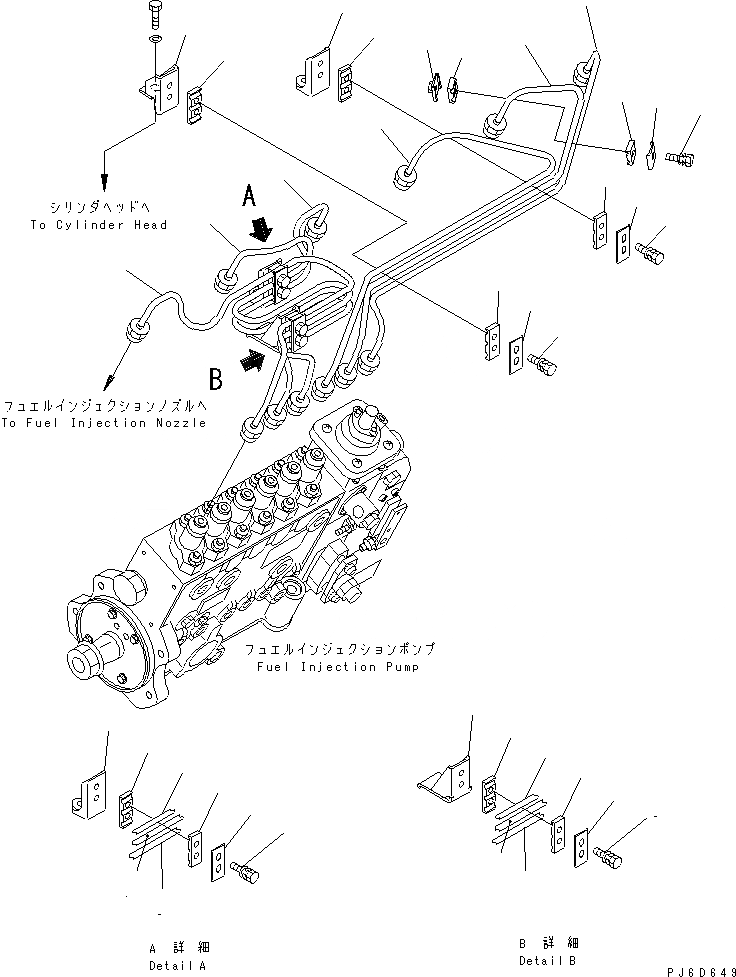 シリンダヘッドへ
To Cylinder Head

A

B

フュエルインジェクションノズルへ
To Fuel Injection Nozzle

フュエルインジェクションポンプ
Fuel Injection Pump

A 詳 細
Detail A

B 詳 細
Detail B

PJ6D649