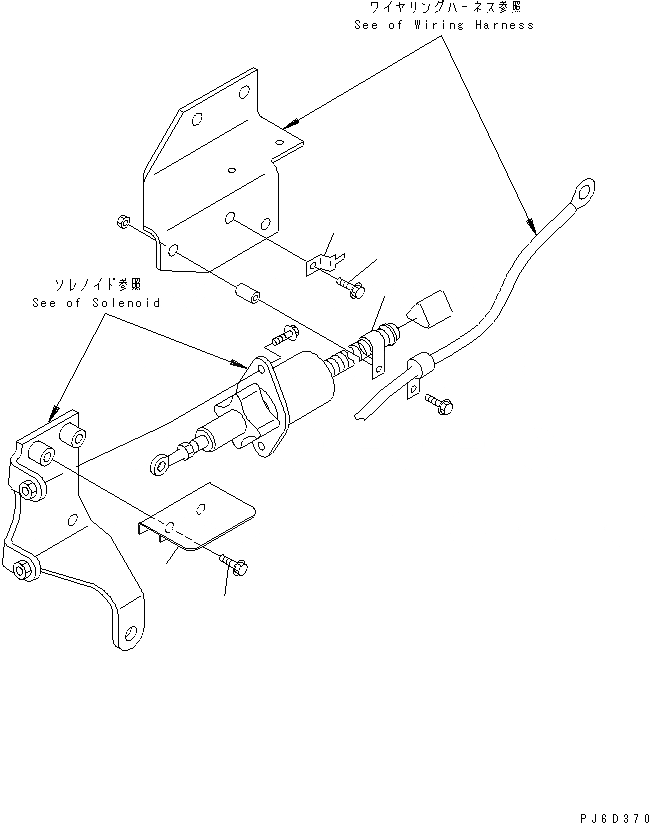 ワイヤリングハーネス参照
See of Wiring Harness

ソレノイド参照
See of Solenoid

PJ6D370