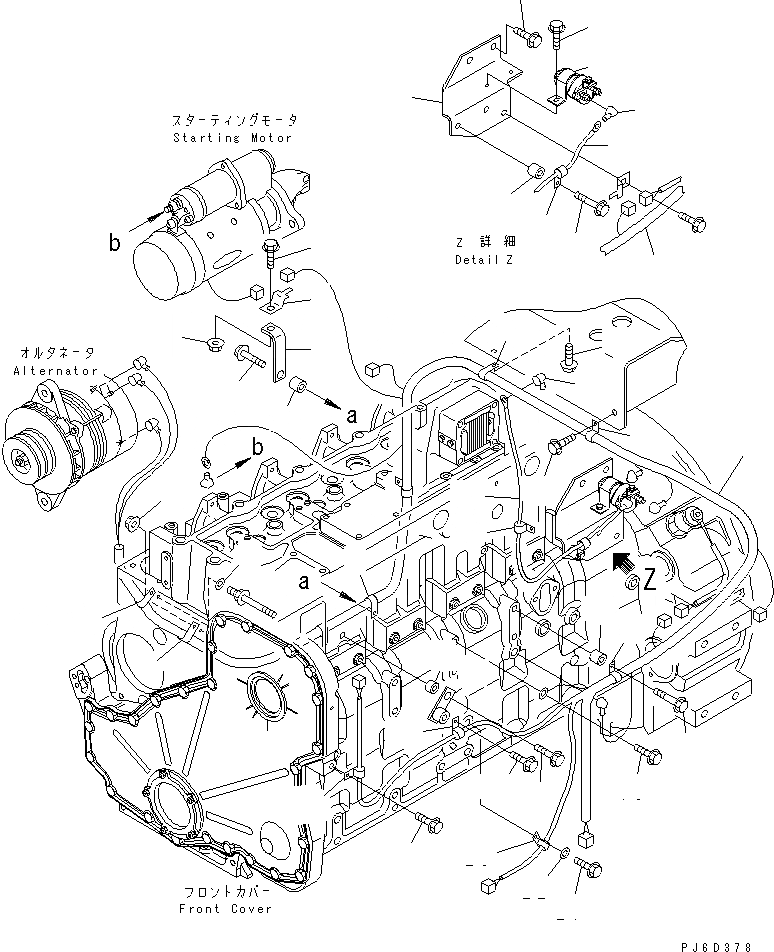 スターティングモータ
Starting Motor

b

Z 詳細
Detail Z

オルタネータ
Alternator

a

b

a

Z

フロントカバー
Front Cover

PJ6D378