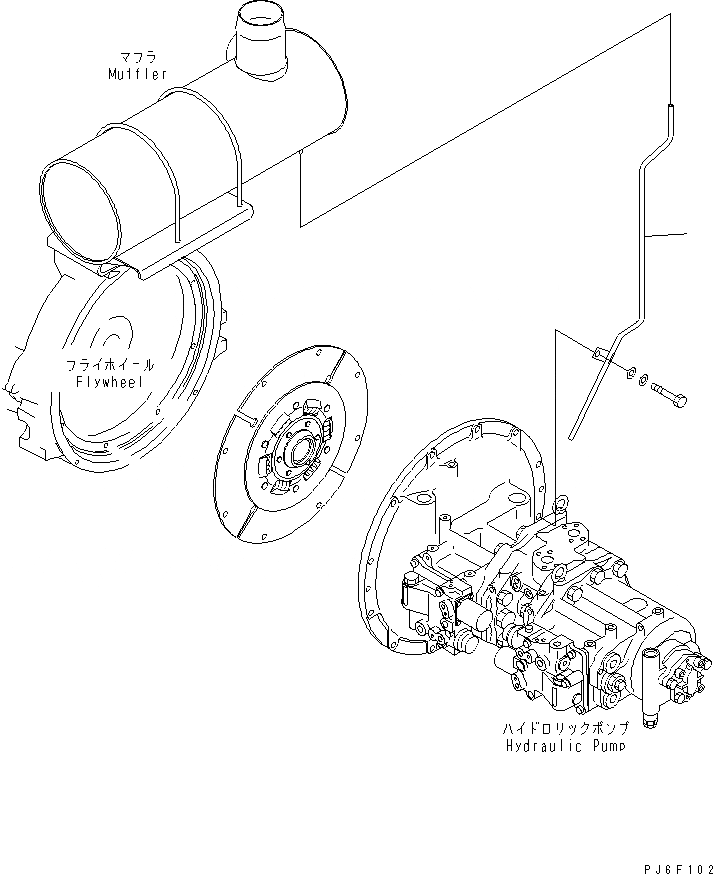 マフラ
Muffler

フライホイール
Flywheel

ハイドロリックポンプ
Hydraulic Pump

PJ6F102