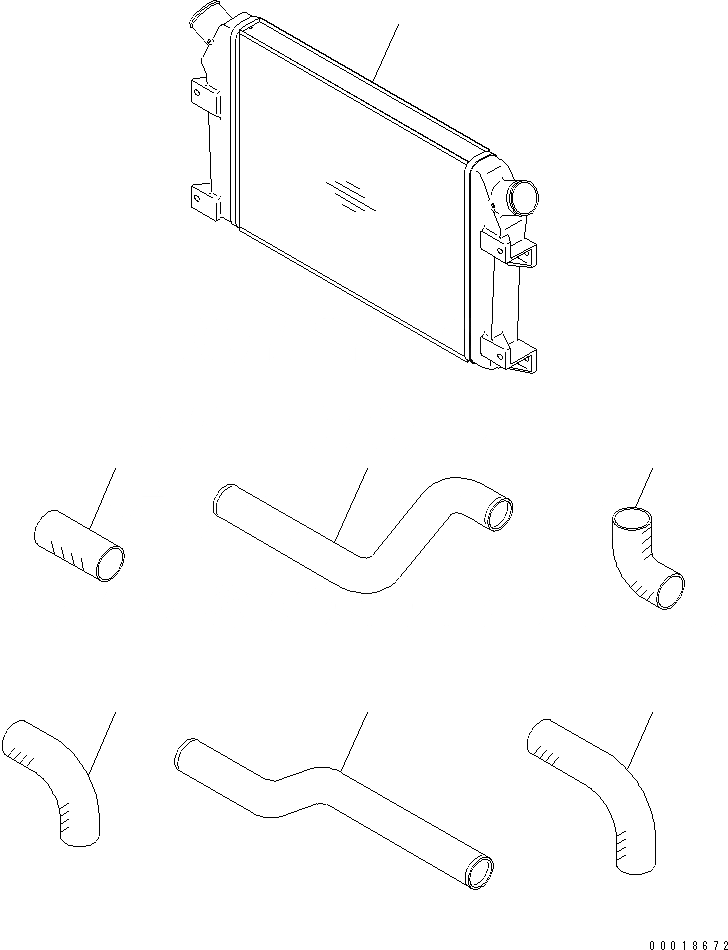 00018672