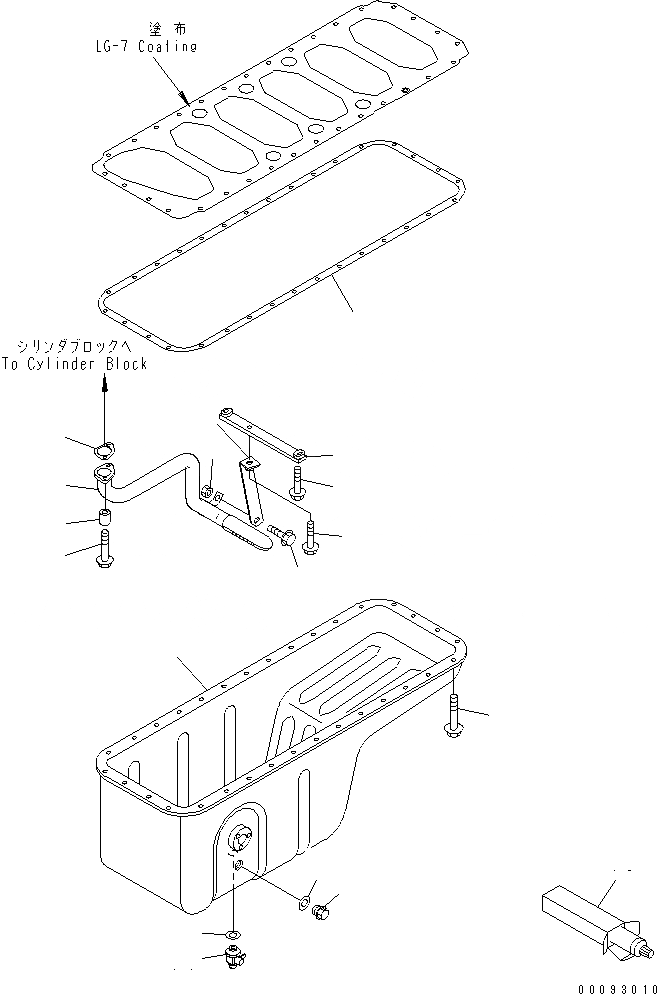 塗布
LG-7 Coating

シリンダブロックへ
To Cylinder Block

00093010