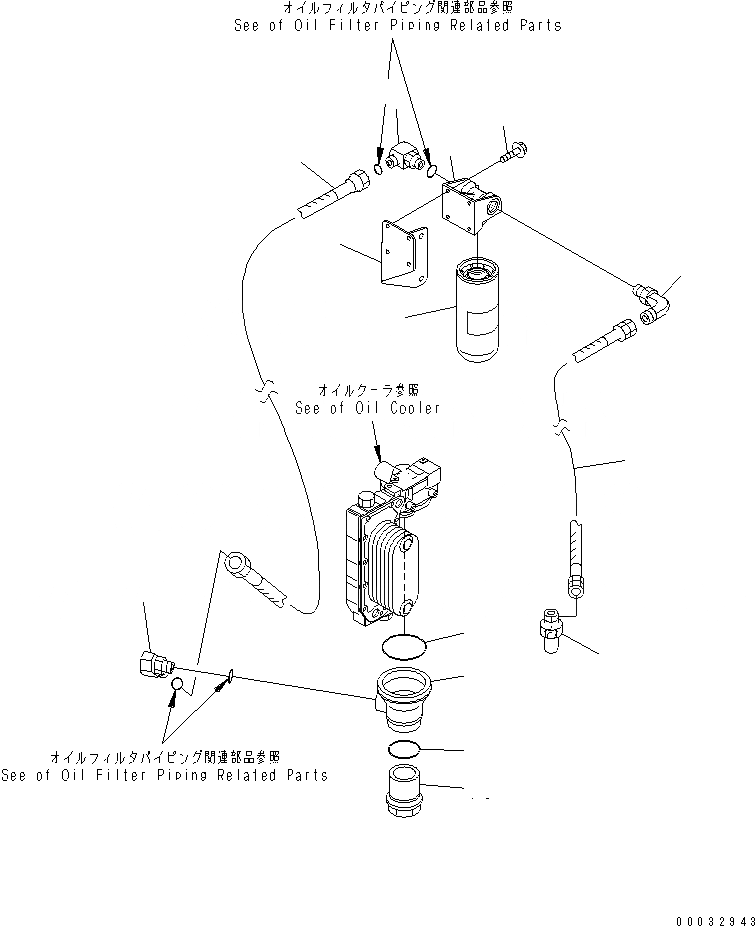 オイルフィルタパイピング関連部品参照
See of Oil Filter Piping Related Parts

オイルクーラ参照
See of Oil Cooler

オイルフィルタパイピング関連部品参照
See of Oil Filter Piping Related Parts

00032943