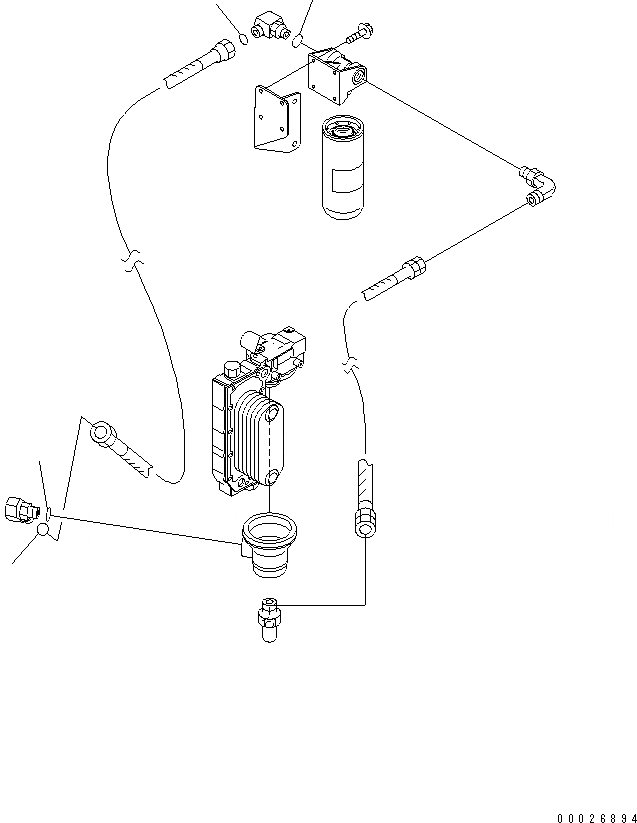 00026894