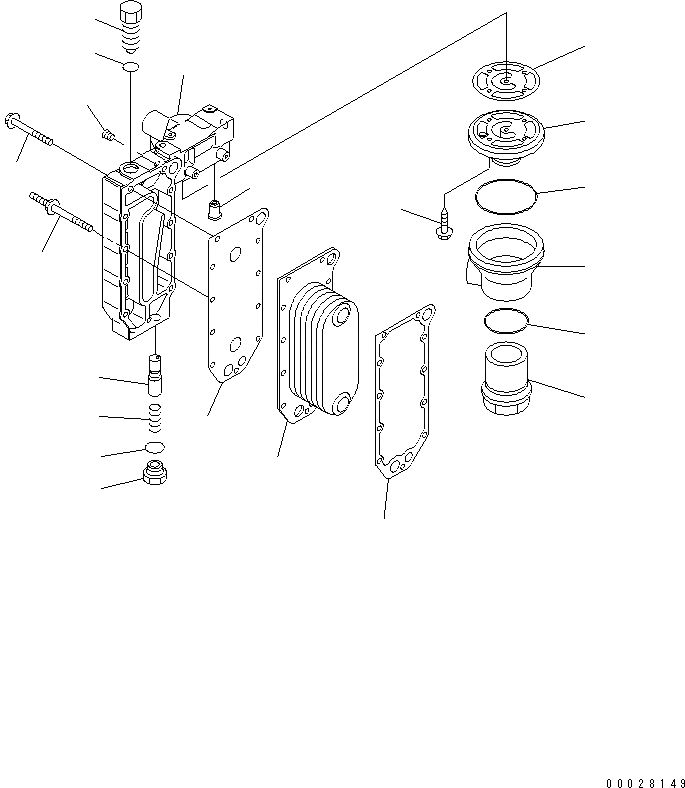 00028149