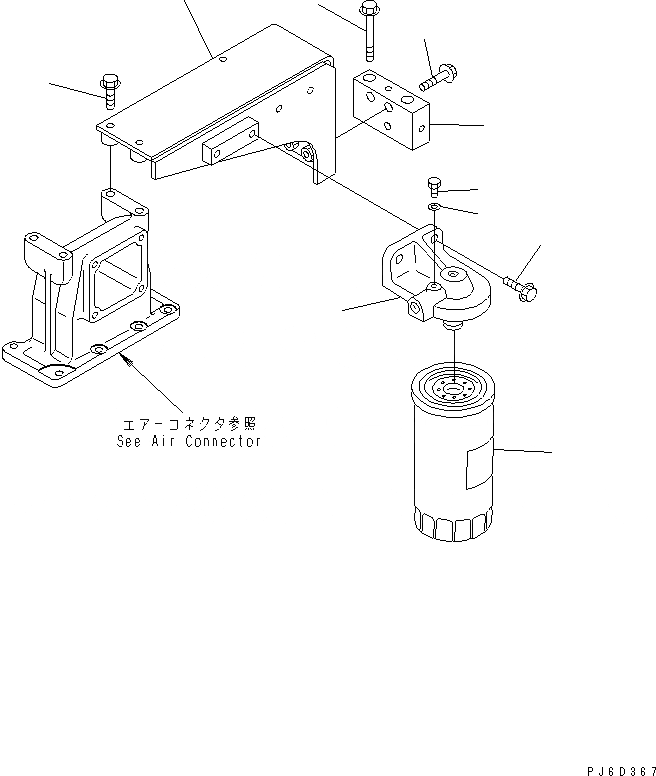 エアーコネクタ参照
See Air Connector

PJ6D367