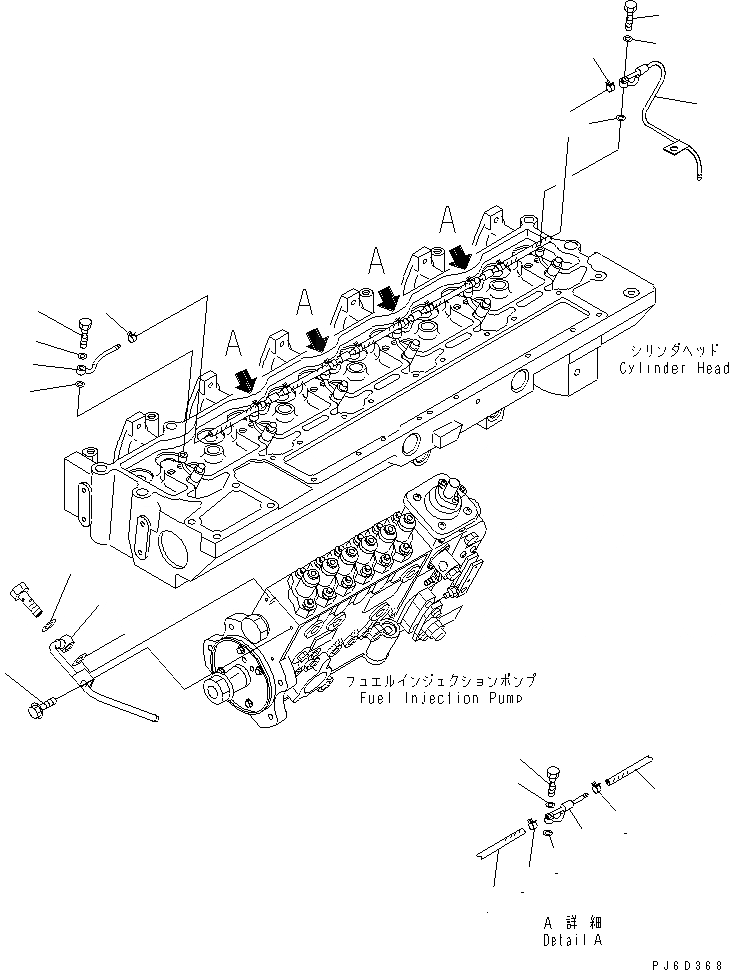 A

A

A

A

シリンダヘッド
Cylinder Head

フュエルインジェクションポンプ
Fuel Injection Pump

A 詳細
Detail A

PJ6D368