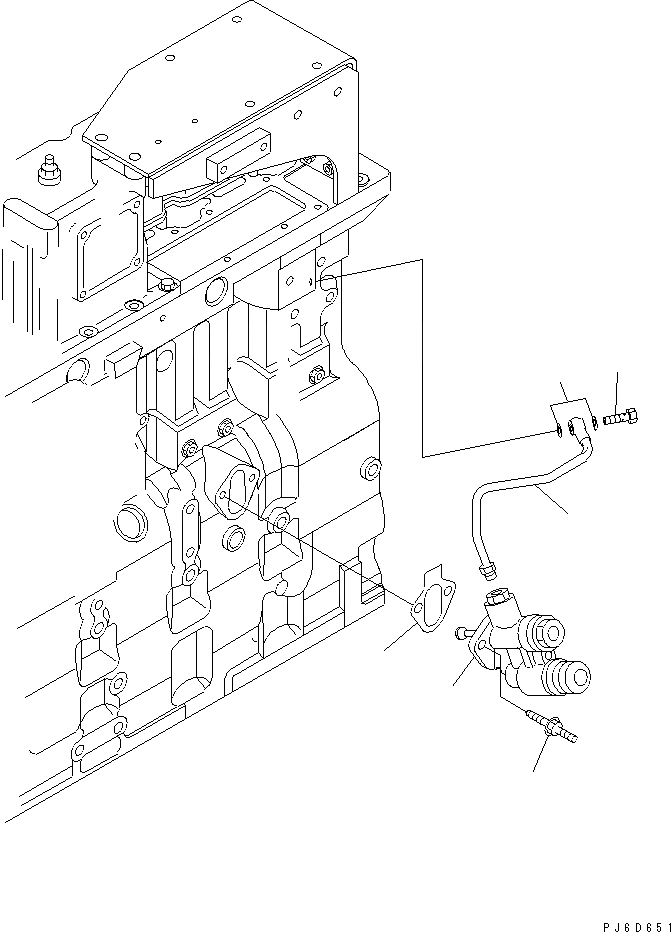 PJ6D651