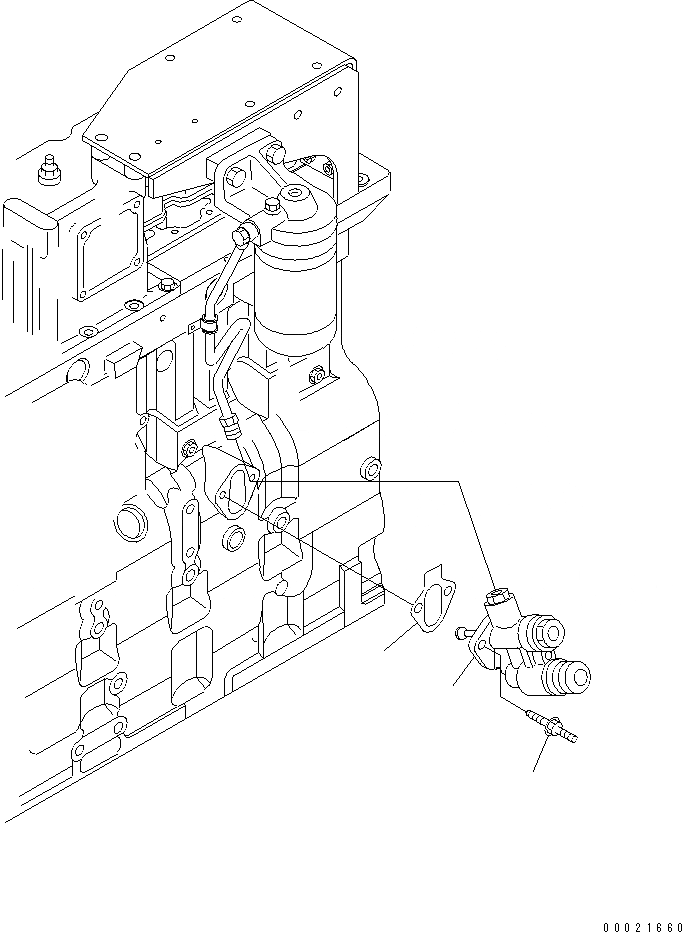 00021660