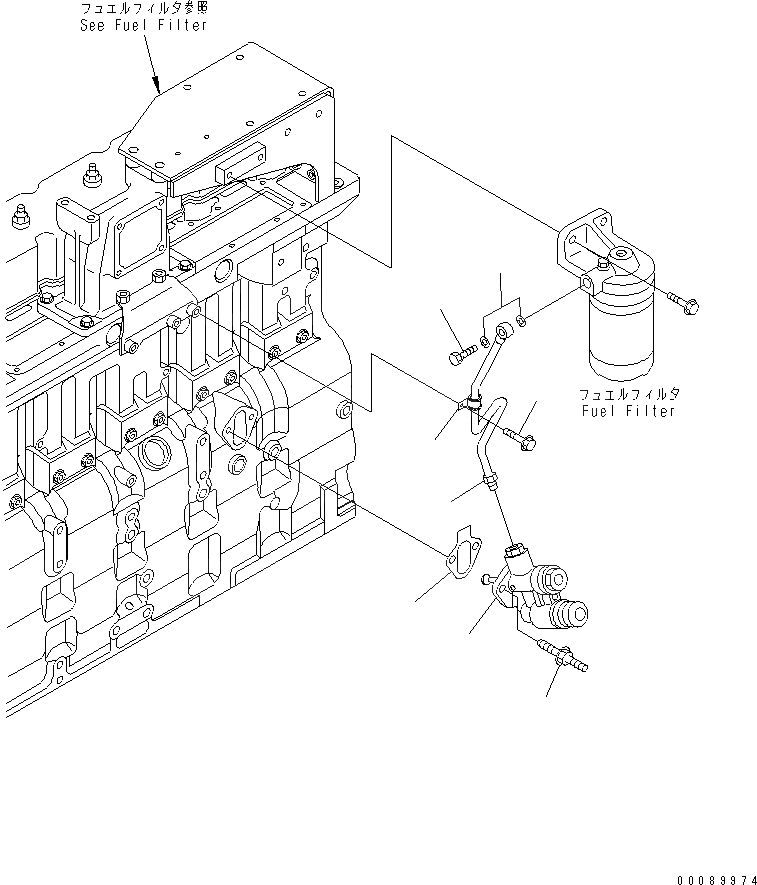 フュエルフィルタ参照
See Fuel Filter

フュエルフィルタ
Fuel Filter

00089974