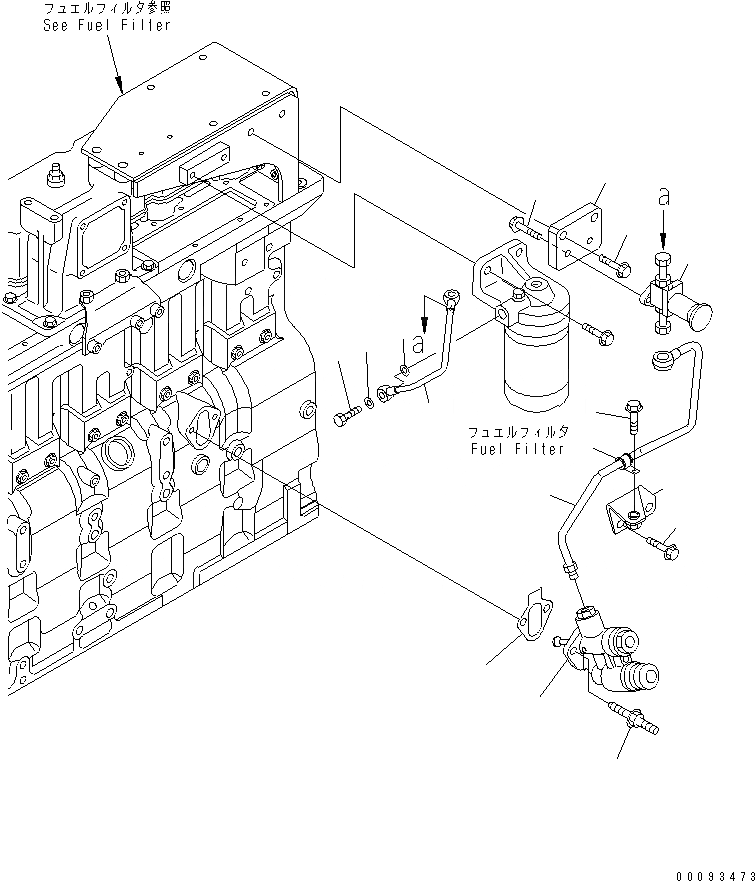 フュエルフィルタ参照
See Fuel Filter

a

a

フュエルフィルタ
Fuel Filter

00093473