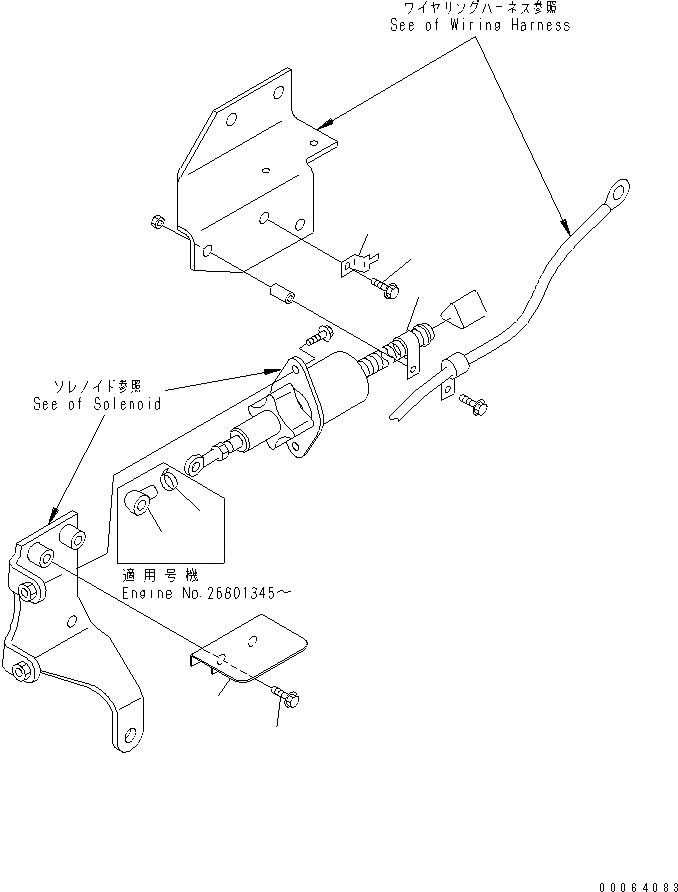 ワイヤリングハーネス参照
See of Wiring Harness

ソレノイド参照
See of Solenoid

適用号機
Engine No.26801345～

00064083