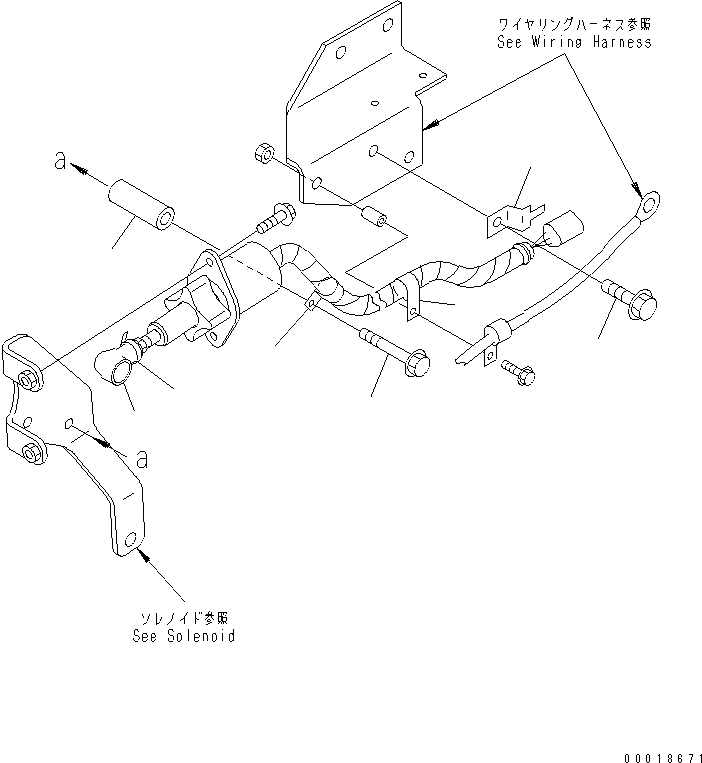 ワイヤリングハーネス参照
See Wiring Harness

a

a

ソレノイド参照
See Solenoid

00018671