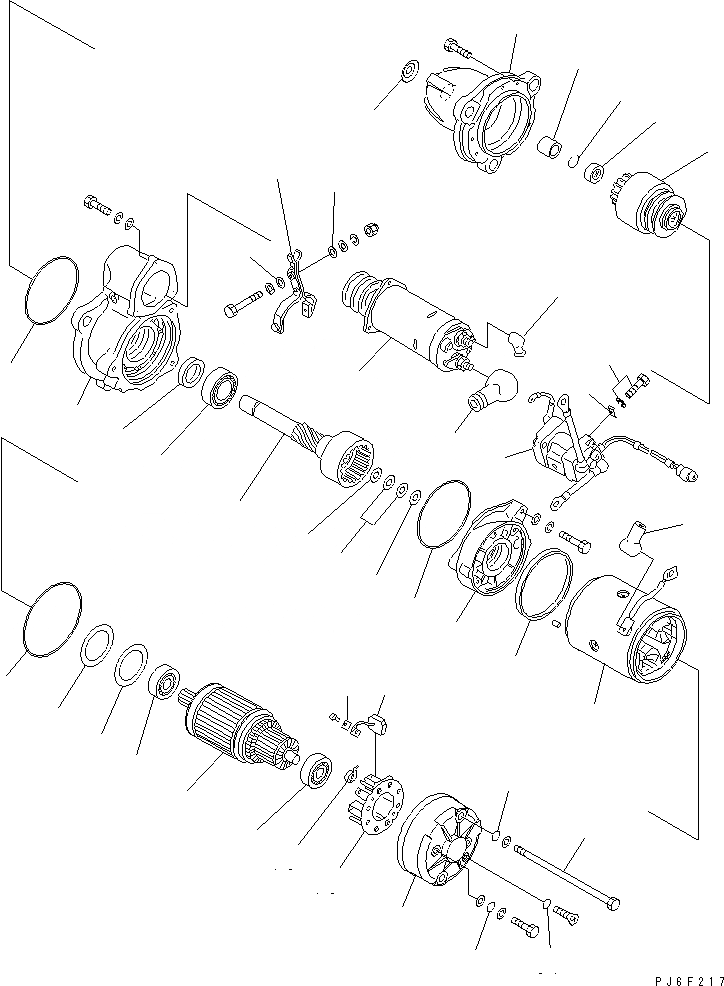 PJ6F217