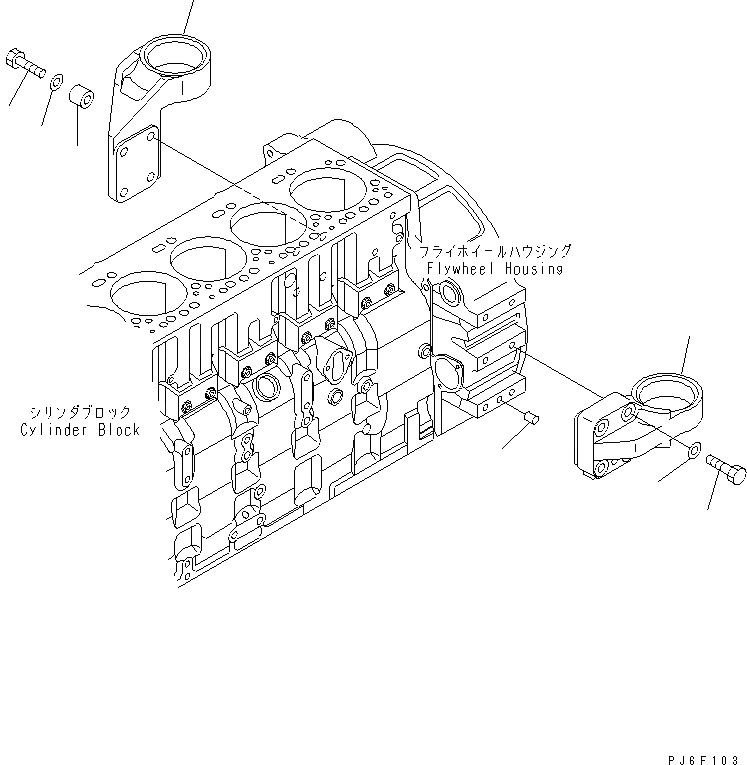 フライホイールハウジング
Flywheel Housing

シリンダブロック
Cylinder Block

PJ6F103