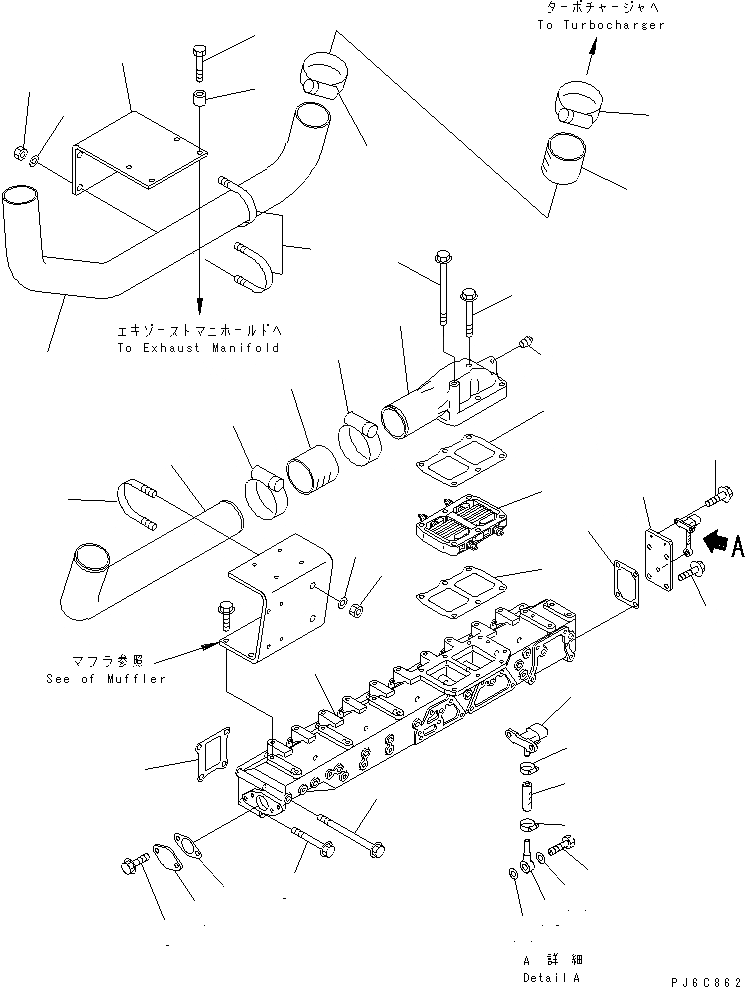 ターボチャージャへ
To Turbocharger

エキゾーストマニホールドへ
To Exhaust Manifold

A

マフラ参照
See of Muffler

A 詳細
Detail A

PJ6C862