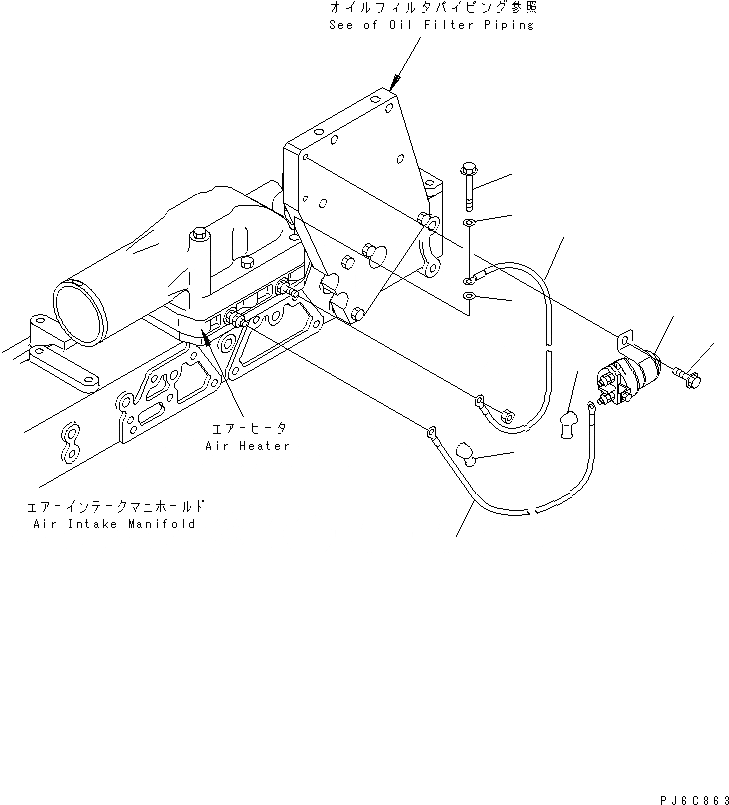 オイルフィルタパイピング参照
See of Oil Filter Piping

エアーヒータ
Air Heater

エアーインテークマニホールド
Air Intake Manifold

PJ6C863