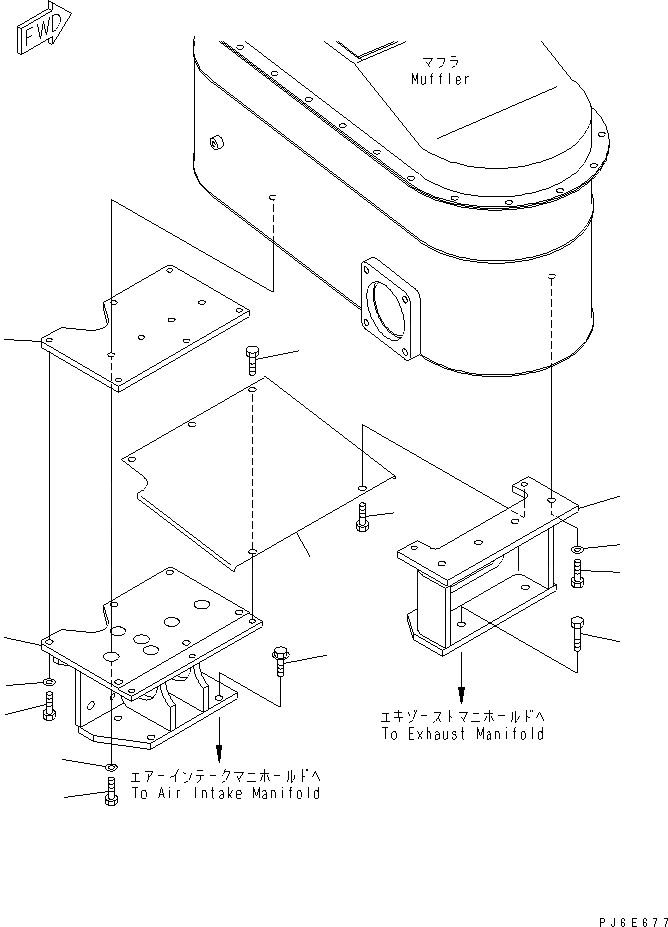 FWD

マフラ
Muffler

エキゾーストマニホールドへ
To Exhaust Manifold

エアーインテークマニホールドへ
To Air Intake Manifold

PJ6E677