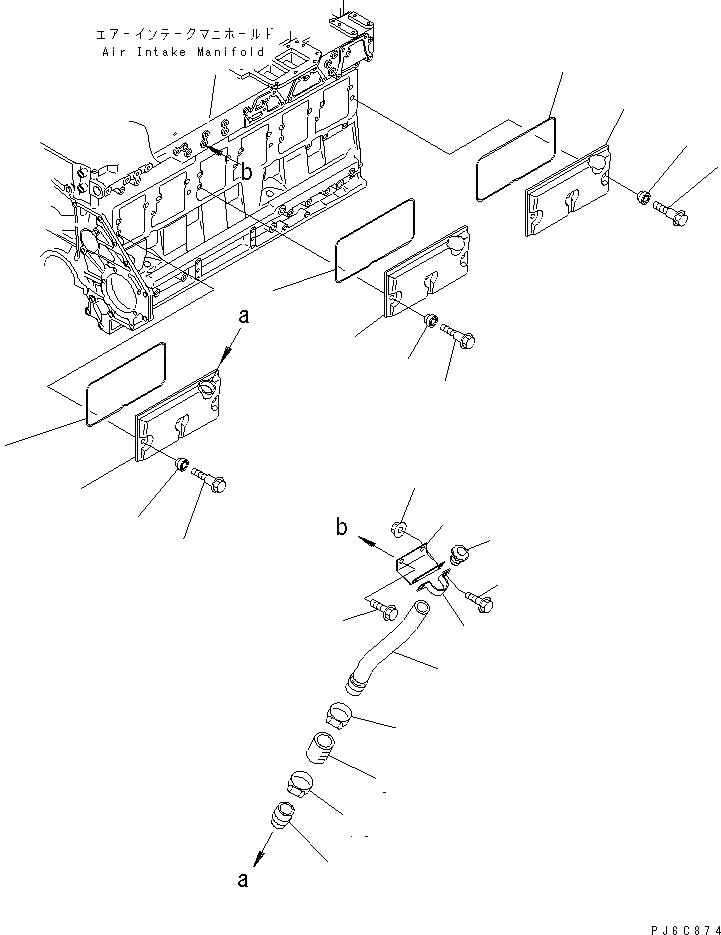 エアーインテークマニホールド
Air Intake Manifold

b

a

b

a

PJ6C874